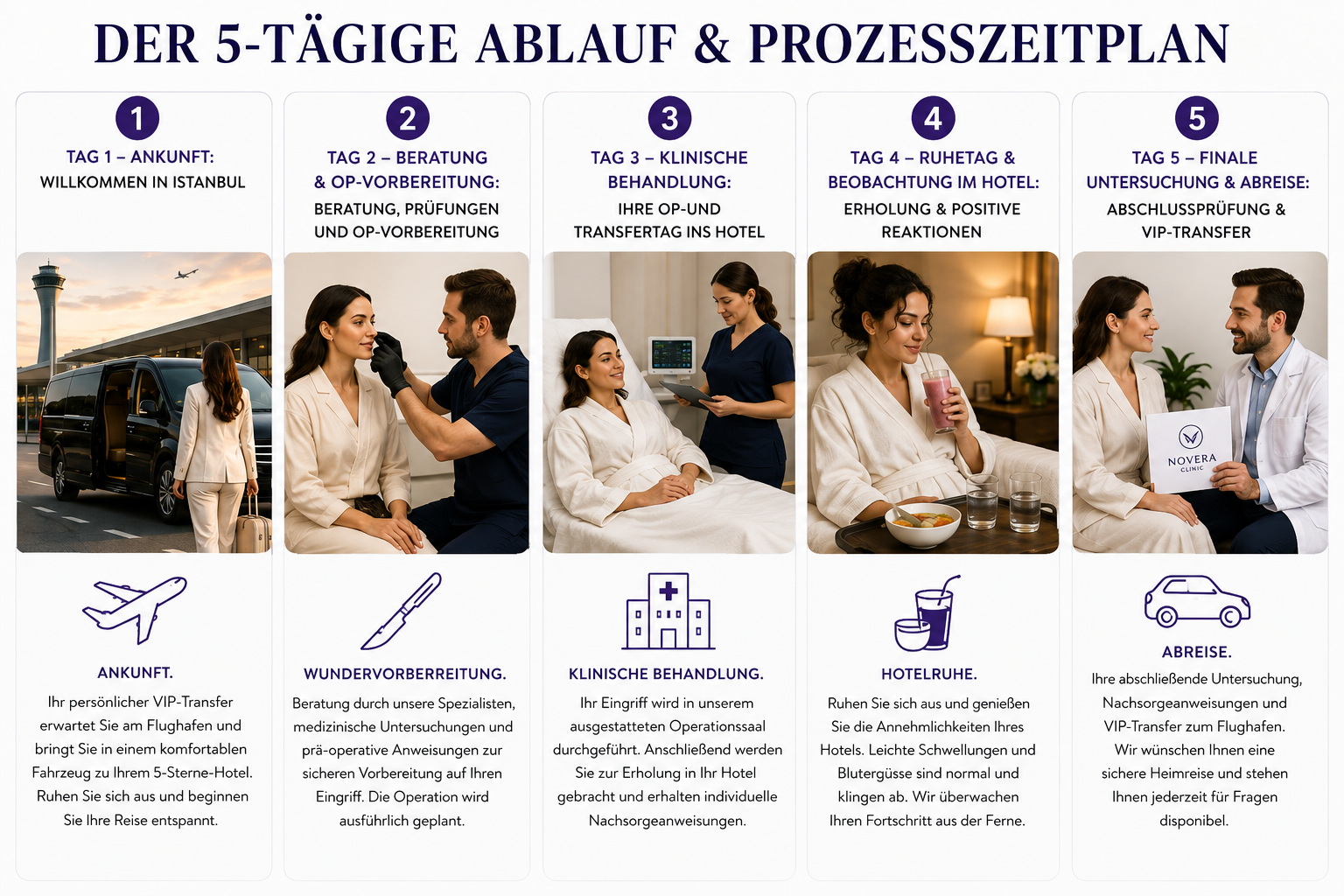 DER 5-TÄGIGE ABLAUF & PROZESSZEITPLAN

1

TAG 1 – ANKUNFT:

WILLKOMMEN IN ISTANBUL

ANKUNFT.

Ihr persönlicher VIP-Transfer erwartet Sie am Flughafen und bringt Sie in einem komfortablen Fahrzeug zu Ihrem 5-Sterne-Hotel. Ruhen Sie sich aus und beginnen Sie Ihre Reise entspannt.

2

TAG 2 – BERATUNG & OP-VORBEREITUNG:

BERATUNG, PRÜFUNGEN UND OP-VORBEREITUNG

WUNDERVORBERREITUNG.

Beratung durch unsere Spezialisten, medizinische Untersuchungen und prä-operative Anweisungen zur sicheren Vorbereitung auf Ihren Eingriff. Die Operation wird ausführlich geplant.

3

TAG 3 – KLINISCHE BEHANDLUNG:

IHRE OP-UND TRANSFERTAG INS HOTEL

KLINISCHE BEHANDLUNG.

Ihr Eingriff wird in unserem ausgestatteten Operationssaal durchgeführt. Anschließend werden Sie zur Erholung in Ihr Hotel gebracht und erhalten individuelle Nachsorgeanweisungen.

4

TAG 4 – RUHETAG & BEOBACHTUNG IM HOTEL:

ERHOLUNG & POSITIVE REAKTIONEN

HOTELRUHE.

Ruhen Sie sich aus und genießen Sie die Annehmlichkeiten Ihres Hotels. Leichte Schwellungen und Blutergüsse sind normal und klingen ab. Wir überwachen Ihren Fortschritt aus der Ferne.

5

TAG 5 – FINALE UNTERSUCHUNG & ABREISE:

ABSCHLUSSPRÜFUNG & VIP-TRANSFER

NOVERA CLINIC

ABREISE.

Ihre abschließende Untersuchung, Nachsorgeanweisungen und VIP-Transfer zum Flughafen. Wir wünschen Ihnen eine sichere Heimreise und stehen Ihnen jederzeit für Fragen disponibel.