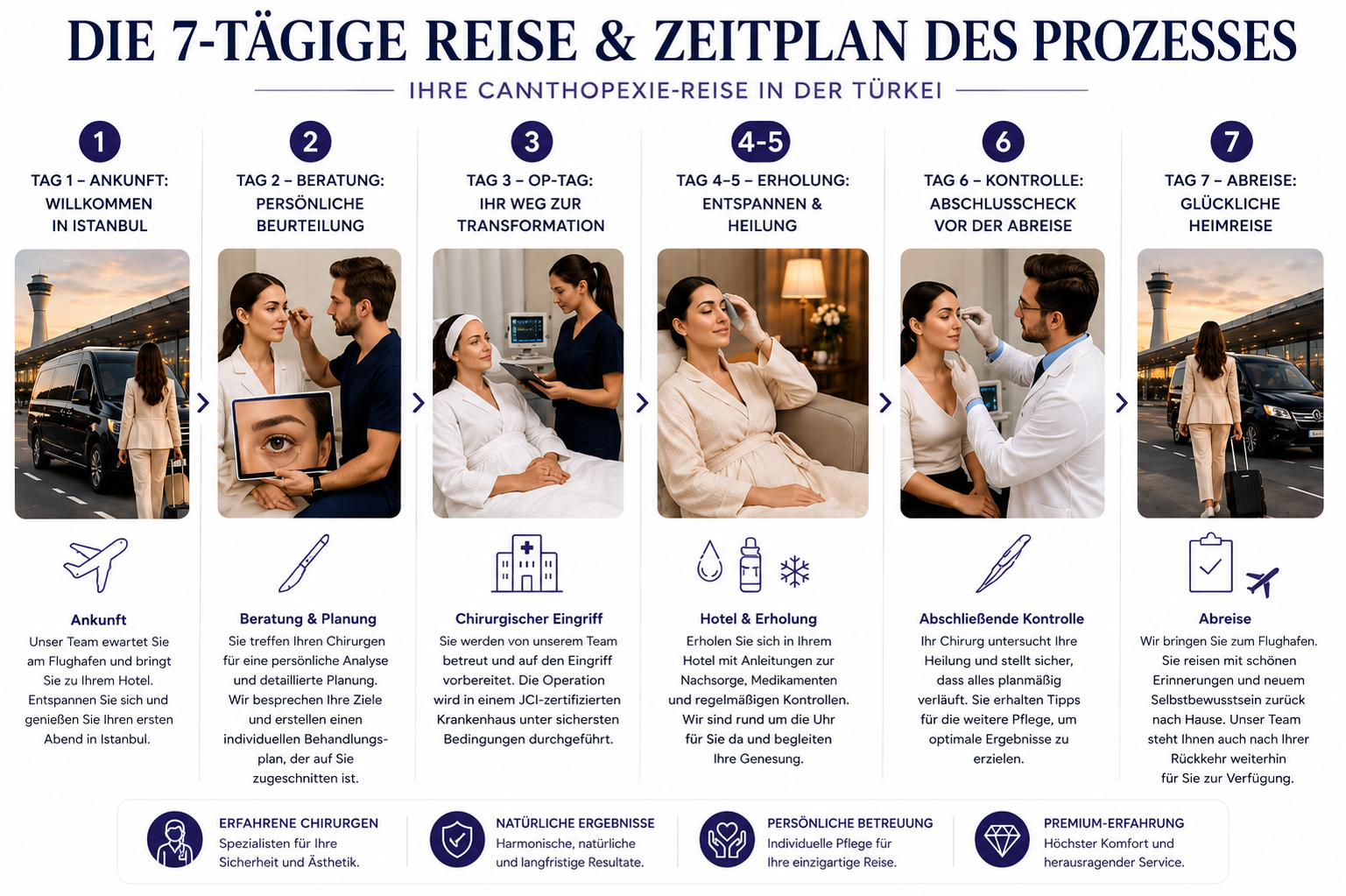 DIE 7-TÄGIGE REISE & ZEITPLAN DES PROZESSES

IHRE CANTHOPEXIE-REISE IN DER TÜRKEI

1
TAG 1 – ANKUNFT: WILLKOMMEN IN ISTANBUL

Ankunft
Unser Team erwartet Sie am Flughafen und bringt Sie zu Ihrem Hotel. Entspannen Sie sich und genießen Sie Ihren ersten Abend in Istanbul.

2
TAG 2 – BERATUNG: PERSÖNLICHE BEURTEILUNG

Beratung & Planung
Sie treffen Ihren Chirurgen für eine persönliche Analyse und detaillierte Planung. Wir besprechen Ihre Ziele und erstellen einen individuellen Behandlungsplan, der auf Sie zugeschnitten ist.

3
TAG 3 – OP-TAG: IHR WEG ZUR TRANSFORMATION

Chirurgischer Eingriff
Sie werden von unserem Team betreut und auf den Eingriff vorbereitet. Die Operation wird in einem JCI-zertifizierten Krankenhaus unter sichersten Bedingungen durchgeführt.

4-5
TAG 4–5 – ERHOLUNG: ENTSPANNEN & HEILUNG

Hotel & Erholung
Erholen Sie sich in Ihrem Hotel mit Anleitungen zur Nachsorge, Medikamenten und regelmäßigen Kontrollen. Wir sind rund um die Uhr für Sie da und begleiten Ihre Genesung.

6
TAG 6 – KONTROLLE: ABSCHLUSSCHECK VOR DER ABREISE

Abschließende Kontrolle
Ihr Chirurg untersucht Ihre Heilung und stellt sicher, dass alles planmäßig verläuft. Sie erhalten Tipps für die weitere Pflege, um optimale Ergebnisse zu erzielen.

7
TAG 7 – ABREISE: GLÜCKLICHE HEIMREISE

Abreise
Wir bringen Sie zum Flughafen. Sie reisen mit schönen Erinnerungen und neuem Selbstbewusstsein zurück nach Hause. Unser Team steht Ihnen auch nach Ihrer Rückkehr weiterhin für Sie zur Verfügung.

ERFAHRENE CHIRURGEN
Spezialisten für Ihre Sicherheit und Ästhetik.

NATÜRLICHE ERGEBNISSE
Harmonische, natürliche und langfristige Resultate.

PERSÖNLICHE BETREUUNG
Individuelle Pflege für Ihre einzigartige Reise.

PREMIUM-ERFAHRUNG
Höchster Komfort und herausragender Service.