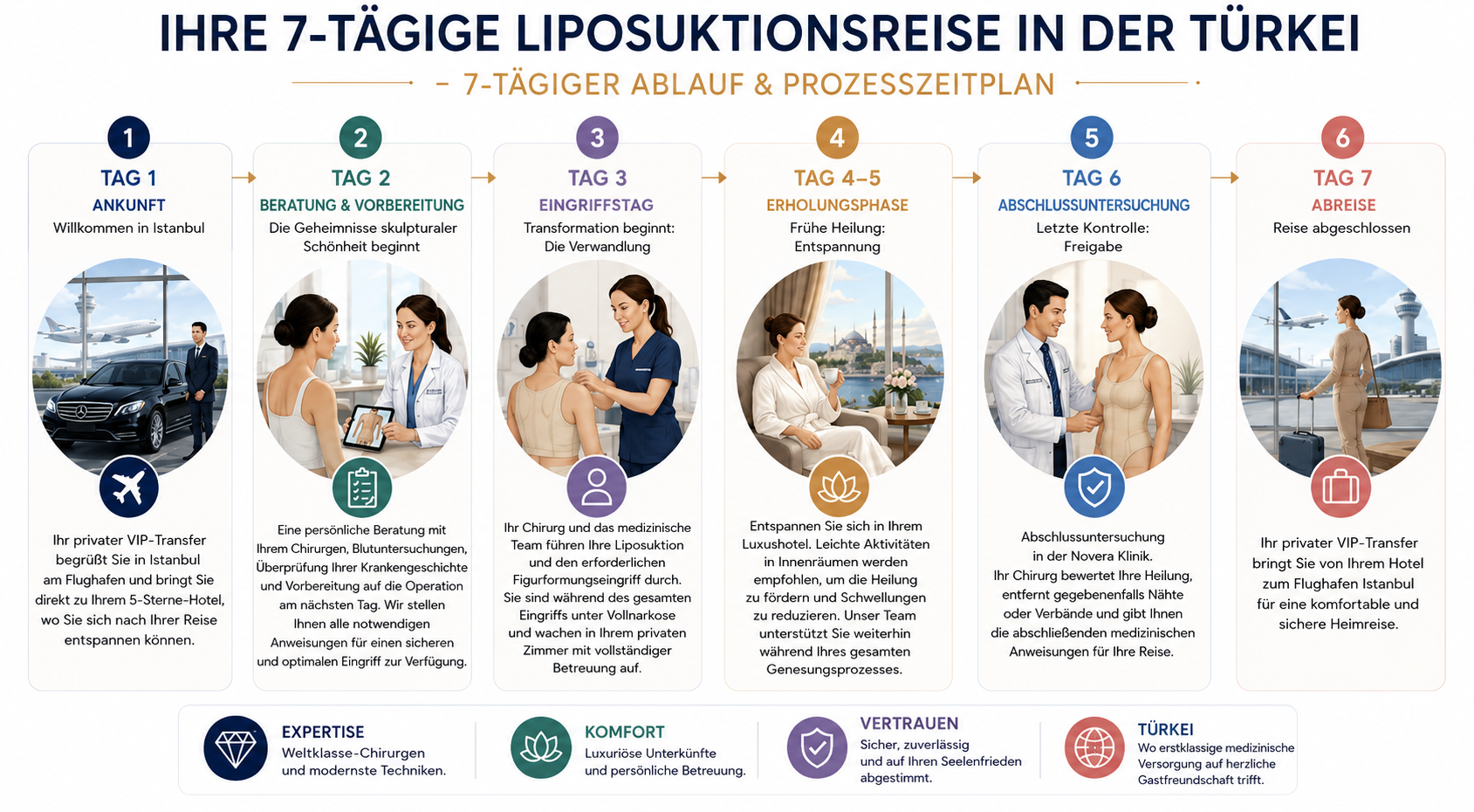 IHRE 7-TÄGIGE LIPOSUKTIONSREISE IN DER TÜRKEI

– 7-TÄGIGER ABLAUF & PROZESSZEITPLAN

1
TAG 1
ANKUNFT
Willkommen in Istanbul

Ihr privater VIP-Transfer begrüßt Sie in Istanbul am Flughafen und bringt Sie direkt zu Ihrem 5-Sterne-Hotel, wo Sie sich nach Ihrer Reise entspannen können.

2
TAG 2
BERATUNG & VORBEREITUNG
Die Geheimnisse skulpturaler Schönheit beginnt

Eine persönliche Beratung mit Ihrem Chirurgen, Blutuntersuchungen, Überprüfung Ihrer Krankengeschichte und Vorbereitung auf die Operation am nächsten Tag. Wir stellen Ihnen alle notwendigen Anweisungen für einen sicheren und optimalen Eingriff zur Verfügung.

3
TAG 3
EINGRIFFSTAG
Transformation beginnt: Die Verwandlung

Ihr Chirurg und das medizinische Team führen Ihre Liposuktion und den erforderlichen Figurformungseingriff durch. Sie sind während des gesamten Eingriffs unter Vollnarkose und wachen in Ihrem privaten Zimmer mit vollständiger Betreuung auf.

4
TAG 4–5
ERHOLUNGSPHASE
Frühe Heilung: Entspannung

Entspannen Sie sich in Ihrem Luxushotel. Leichte Aktivitäten in Innenräumen werden empfohlen, um die Heilung zu fördern und Schwellungen zu reduzieren. Unser Team unterstützt Sie weiterhin während Ihres gesamten Genesungsprozesses.

5
TAG 6
ABSCHLUSSUNTERSUCHUNG
Letzte Kontrolle: Freigabe

Abschlussuntersuchung in der Novera Klinik. Ihr Chirurg bewertet Ihre Heilung, entfernt gegebenenfalls Nähte oder Verbände und gibt Ihnen die abschließenden medizinischen Anweisungen für Ihre Reise.

6
TAG 7
ABREISE
Reise abgeschlossen

Ihr privater VIP-Transfer bringt Sie von Ihrem Hotel zum Flughafen Istanbul für eine komfortable und sichere Heimreise.

EXPERTISE
Weltklasse-Chirurgen und modernste Techniken.

KOMFORT
Luxuriöse Unterkünfte und persönliche Betreuung.

VERTRAUEN
Sicher, zuverlässig und auf Ihren Seelenfrieden abgestimmt.

TÜRKEI
Wo erstklassige medizinische Versorgung auf herzliche Gastfreundschaft trifft.